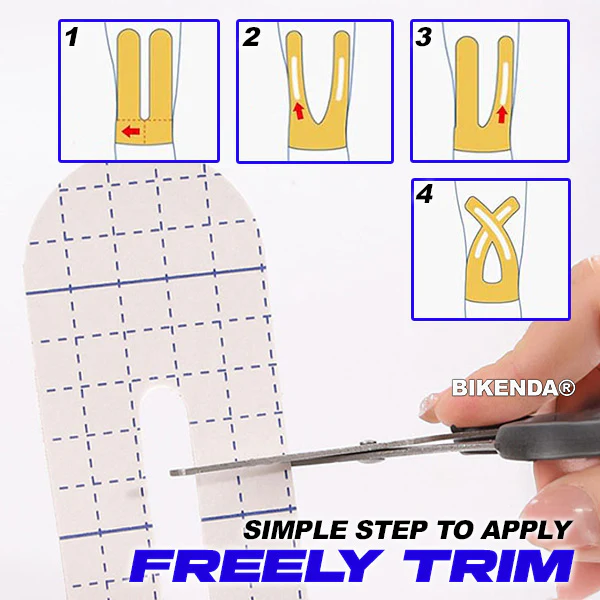 1

2

3

4

BIKENDA®

SIMPLE STEP TO APPLY

FREELY TRIM