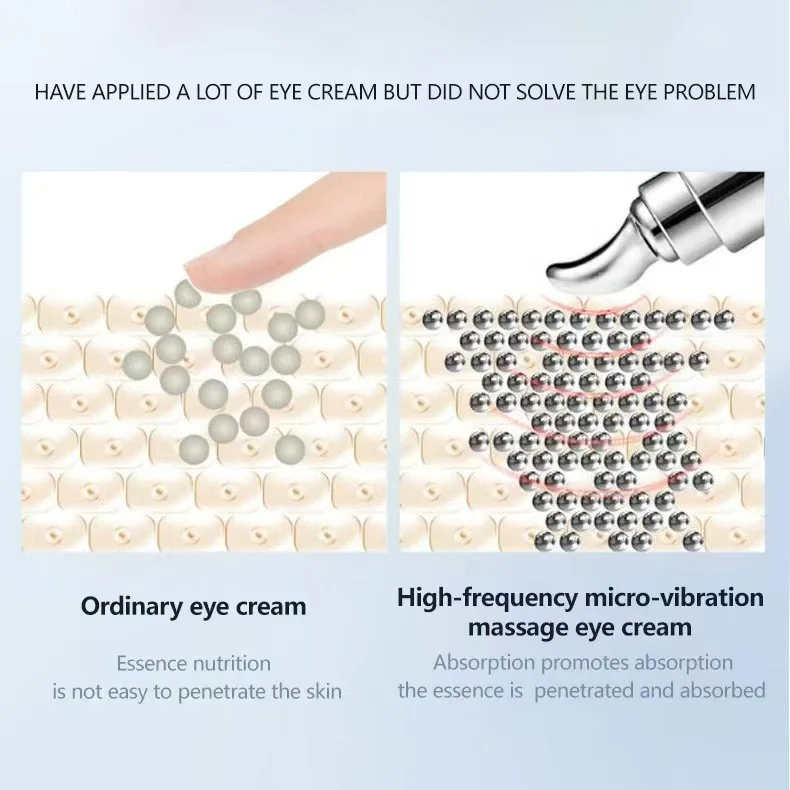 HAVE APPLIED A LOT OF EYE CREAM BUT DID NOT SOLVE THE EYE PROBLEM

Ordinary eye cream

Essence nutrition
is not easy to penetrate the skin

High-frequency micro-vibration massage eye cream

Absorption promotes absorption
the essence is  penetrated and absorbed