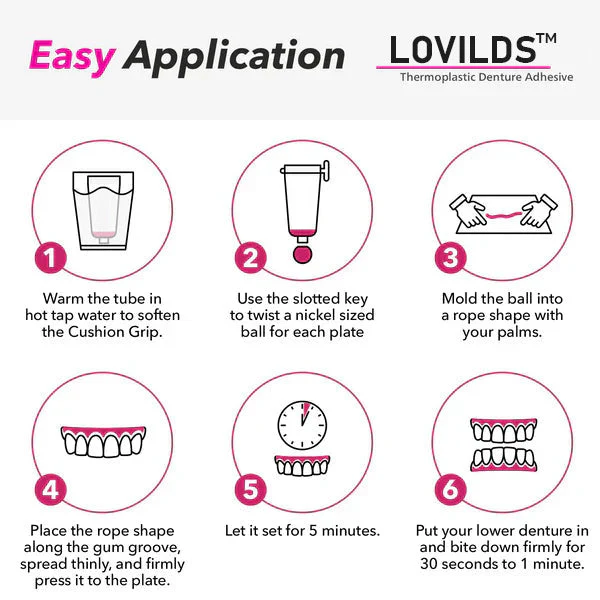 Easy Application

LOVILDS™
Thermoplastic Denture Adhesive

1
Warm the tube in hot tap water to soften the Cushion Grip.

2
Use the slotted key to twist a nickel sized ball for each plate

3
Mold the ball into a rope shape with your palms.

4
Place the rope shape along the gum groove, spread thinly, and firmly press it to the plate.

5
Let it set for 5 minutes.

6
Put your lower denture in and bite down firmly for 30 seconds to 1 minute.